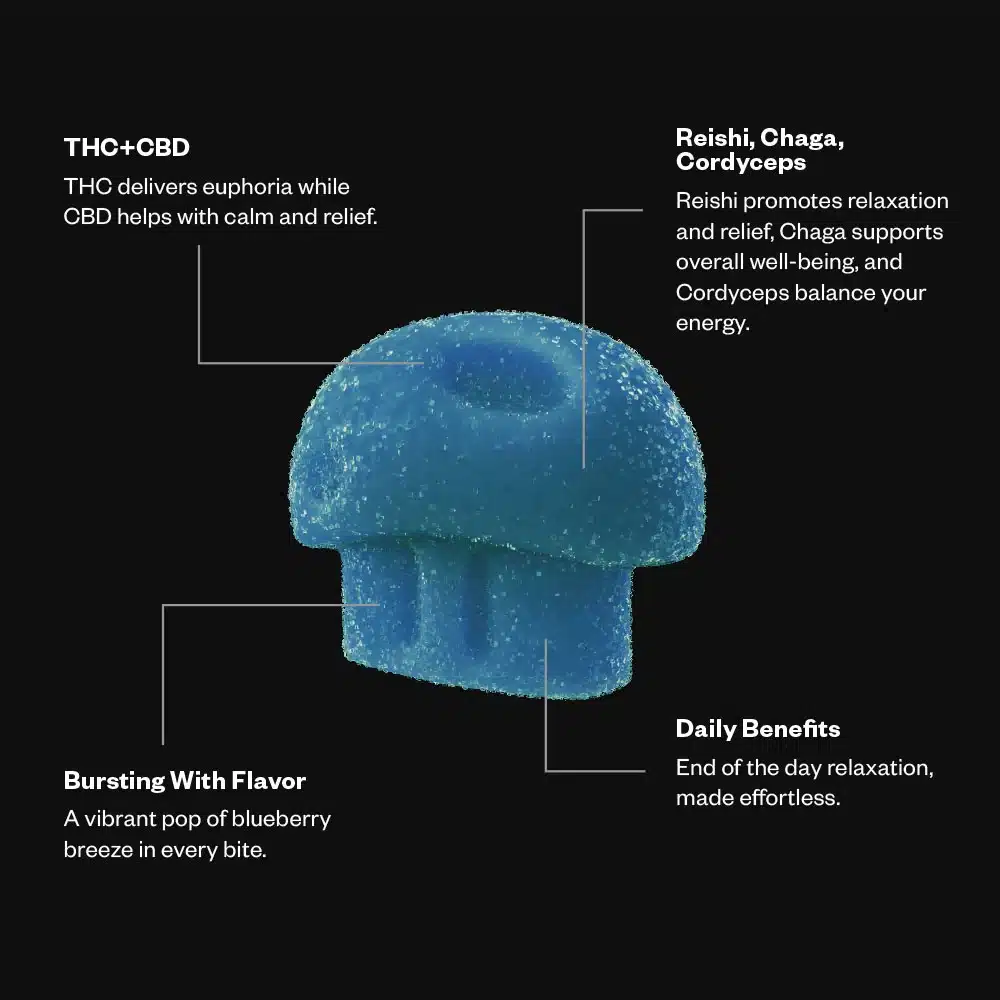 THC+CBD
THC delivers euphoria while CBD helps with calm and relief.

Reishi, Chaga, Cordyceps
Reishi promotes relaxation and relief, Chaga supports overall well-being, and Cordyceps balance your energy.

Bursting With Flavor
A vibrant pop of blueberry breeze in every bite.

Daily Benefits
End of the day relaxation, made effortless.