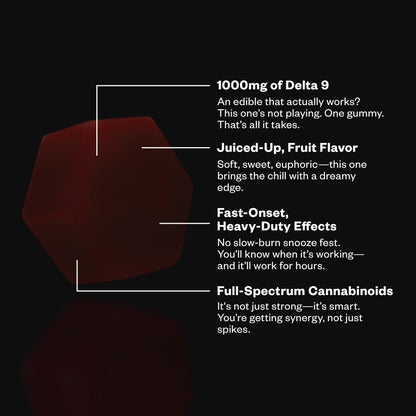 1000mg of Delta 9

An edible that actually works? This one's not playing. One gummy. That's all it takes.

Juiced-Up, Fruit Flavor

Soft, sweet, euphoric—this one brings the chill with a dreamy edge.

Fast-Onset, Heavy-Duty Effects

No slow-burn snooze fest. You'll know when it's working—and it'll work for hours.

Full-Spectrum Cannabinoids

It's not just strong—it's smart. You're getting synergy, not just spikes.