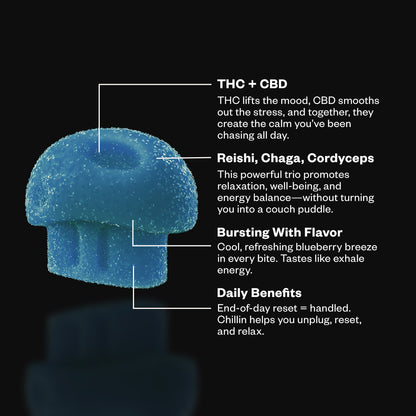 THC + CBD

THC lifts the mood, CBD smooths out the stress, and together, they create the calm you've been chasing all day.

Reishi, Chaga, Cordyceps

This powerful trio promotes relaxation, well-being, and energy balance—without turning you into a couch puddle.

Bursting With Flavor

Cool, refreshing blueberry breeze in every bite. Tastes like exhale energy.

Daily Benefits

End-of-day reset = handled. Chillin helps you unplug, reset, and relax.