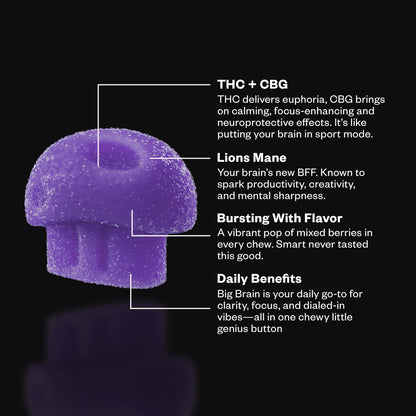 THC + CBG
THC delivers euphoria, CBG brings on calming, focus-enhancing and neuroprotective effects. It's like putting your brain in sport mode.

Lions Mane
Your brain's new BFF. Known to spark productivity, creativity, and mental sharpness.

Bursting With Flavor
A vibrant pop of mixed berries in every chew. Smart never tasted this good.

Daily Benefits
Big Brain is your daily go-to for clarity, focus, and dialed-in vibes—all in one chewy little genius button